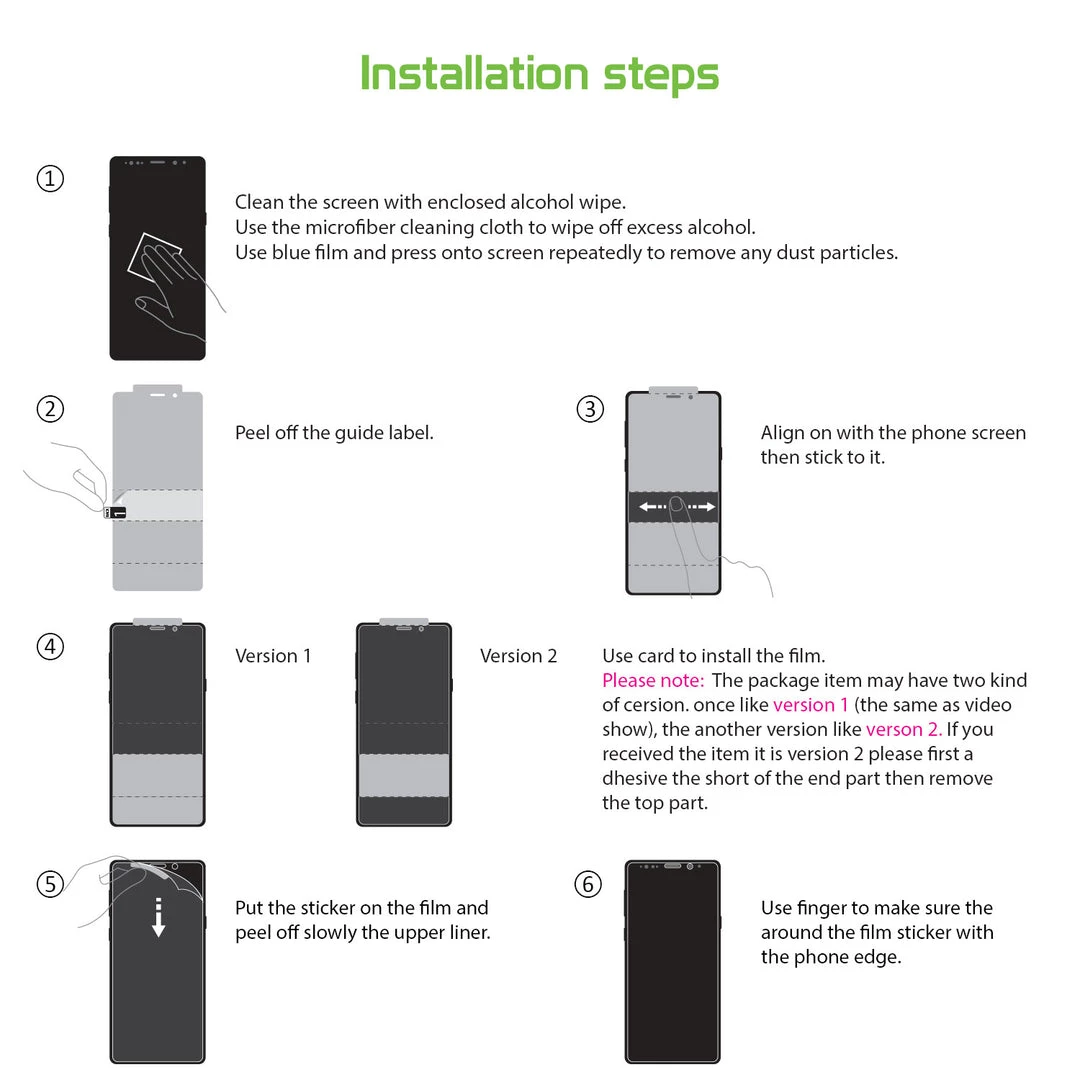 Installation steps

①

Clean the screen with enclosed alcohol wipe.
Use the microfiber cleaning cloth to wipe off excess alcohol.
Use blue film and press onto screen repeatedly to remove any dust particles.

②

Peel off the guide label.

③

Align on with the phone screen then stick to it.

④

Version 1

Version 2

Use card to install the film.
Please note: The package item may have two kind of cersion. once like version 1 (the same as video show), the another version like verson 2. If you received the item it is version 2 please first a dhesive the short of the end part then remove the top part.

⑤

Put the sticker on the film and peel off slowly the upper liner.

⑥

Use finger to make sure the around the film sticker with the phone edge.