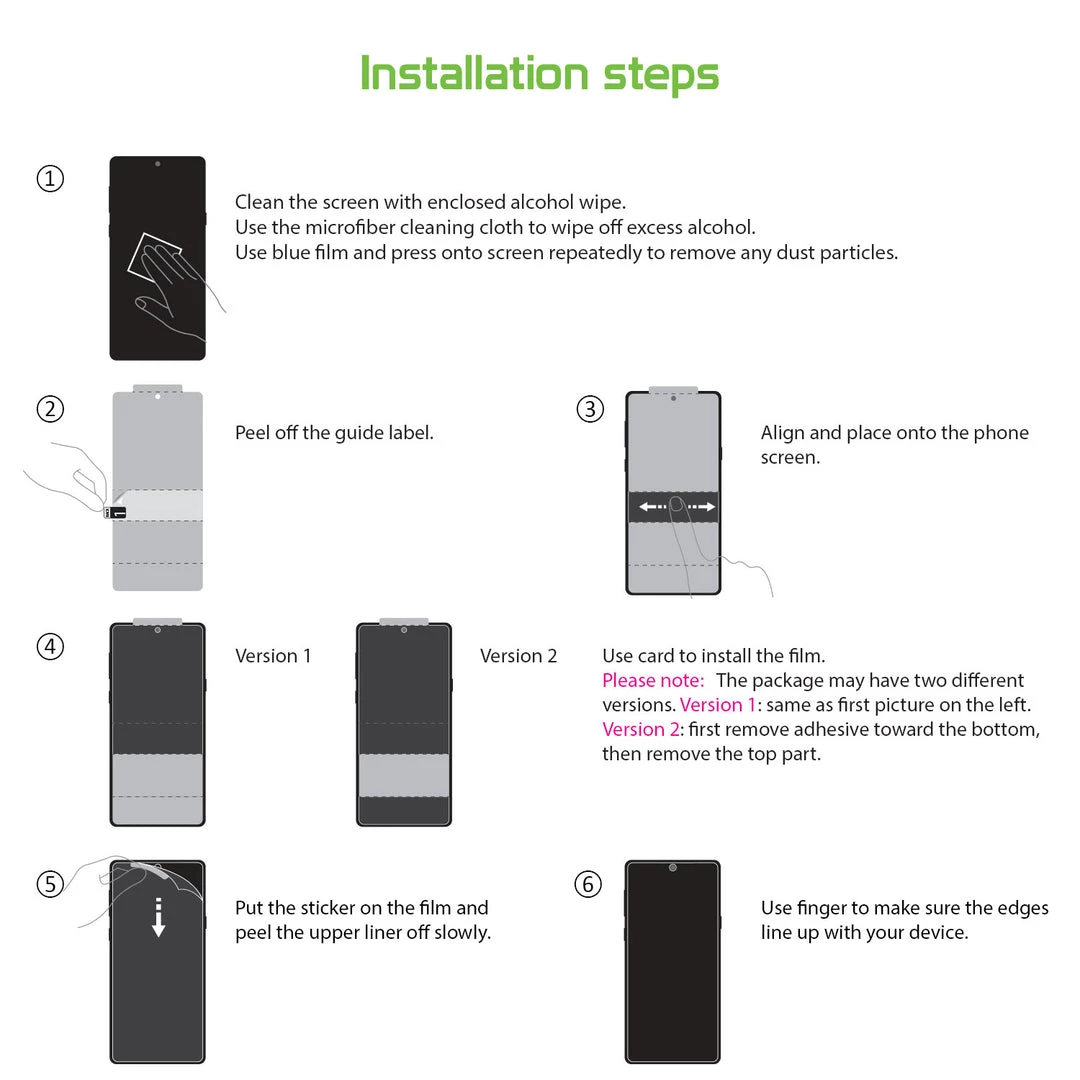 Installation steps

①

Clean the screen with enclosed alcohol wipe.
Use the microfiber cleaning cloth to wipe off excess alcohol.
Use blue film and press onto screen repeatedly to remove any dust particles.

②

Peel off the guide label.

③

Align and place onto the phone screen.

④

Version 1

Version 2

Use card to install the film.
Please note: The package may have two different versions. Version 1: same as first picture on the left. Version 2: first remove adhesive toward the bottom, then remove the top part.

⑤

Put the sticker on the film and peel the upper liner off slowly.

⑥

Use finger to make sure the edges line up with your device.