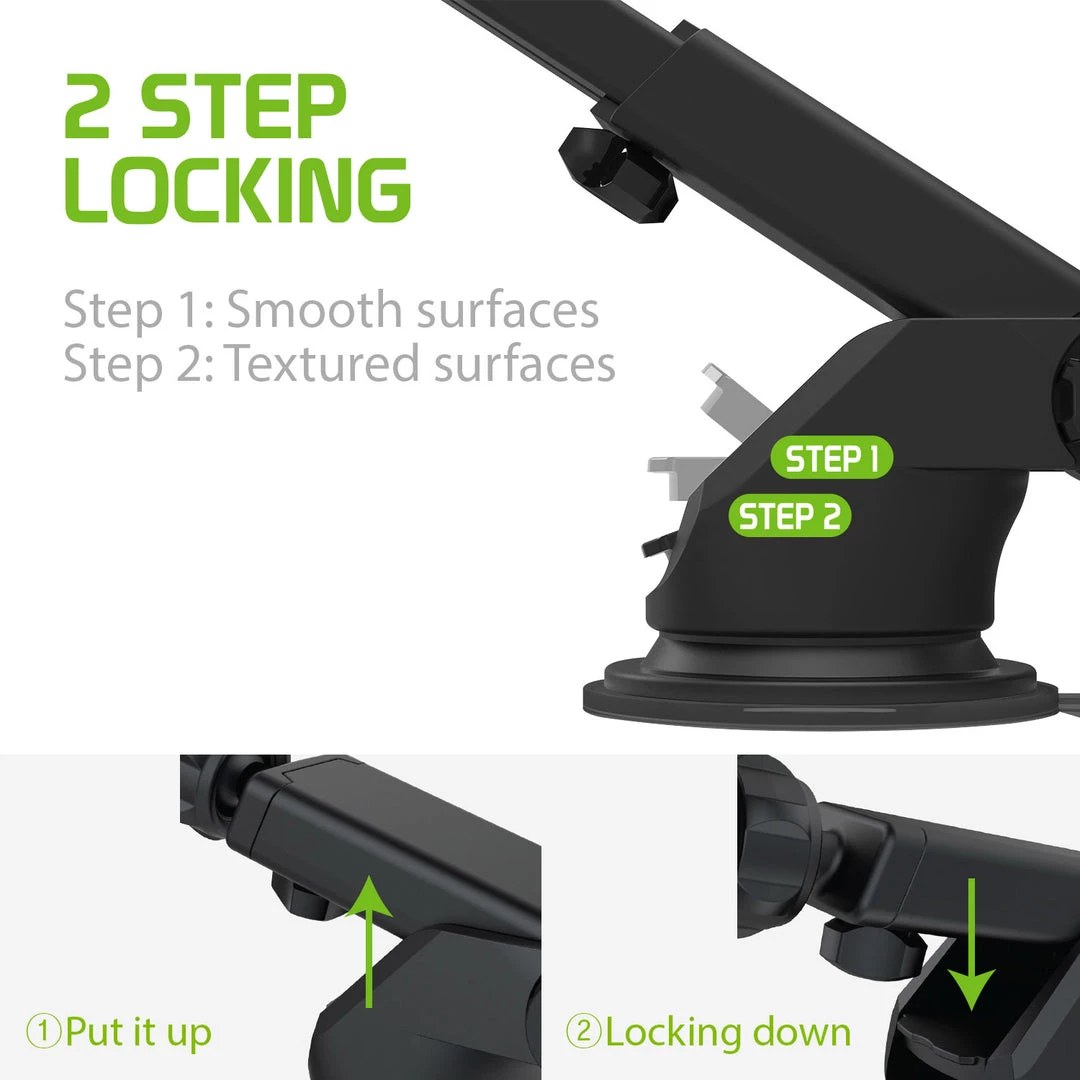 2 STEP LOCKING

Step 1: Smooth surfaces
Step 2: Textured surfaces

STEP 1
STEP 2

①Put it up

②Locking down