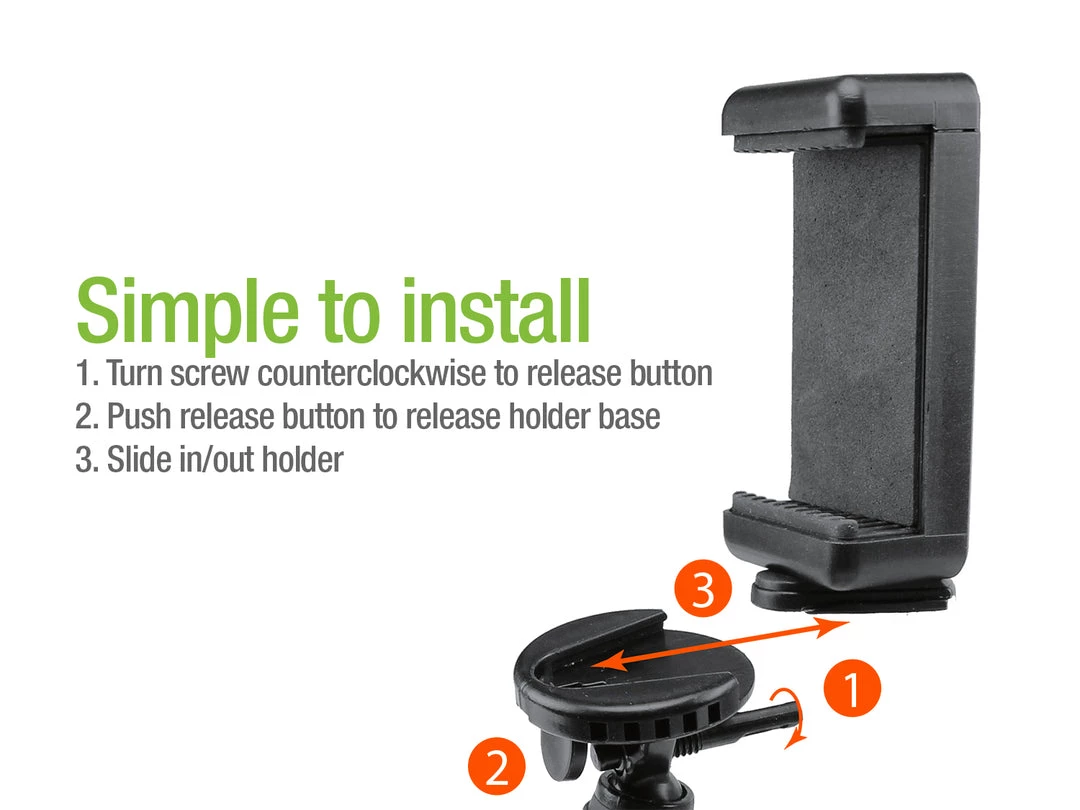 Simple to install
1. Turn screw counterclockwise to release button
2. Push release button to release holder base
3. Slide in/out holder

3

1

2