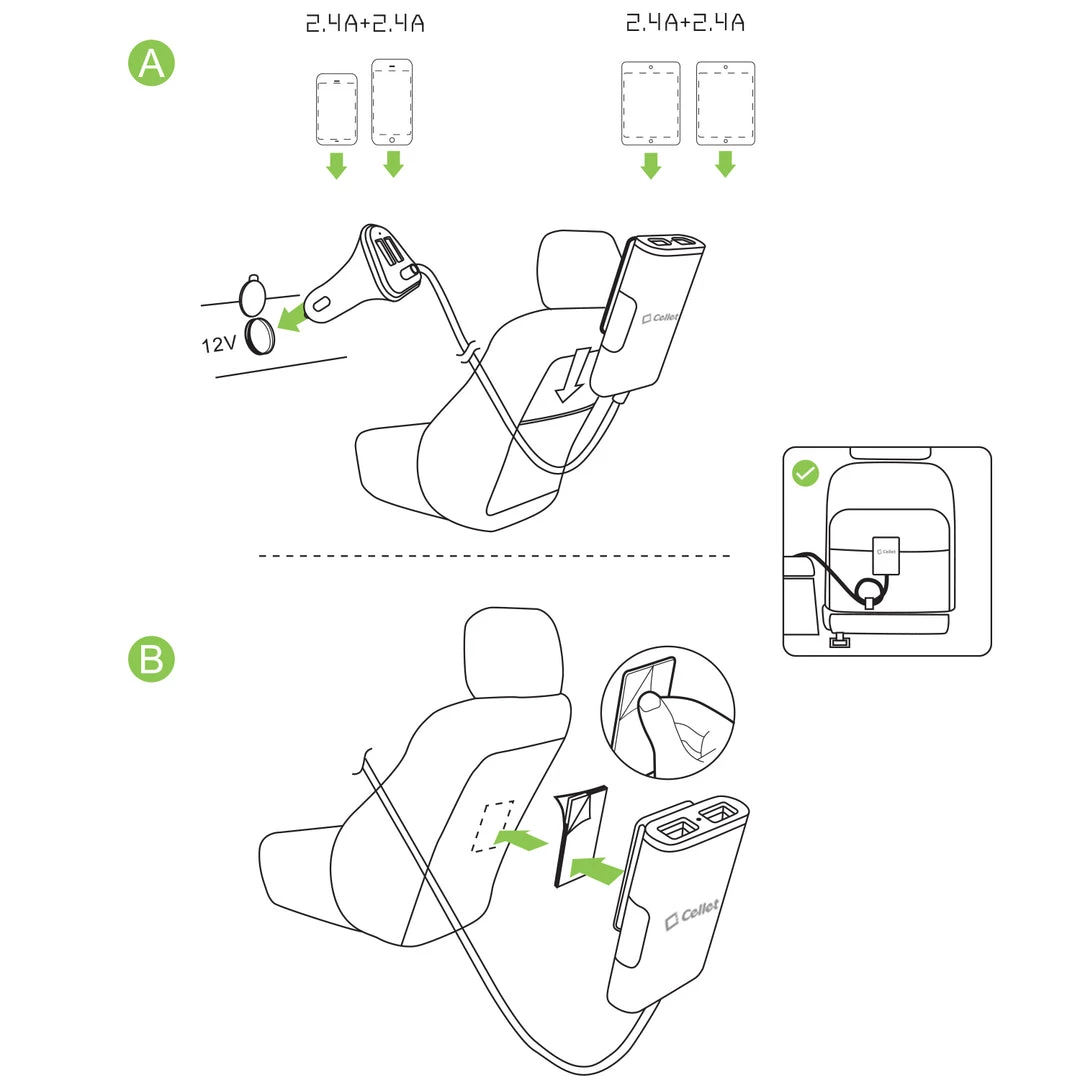 A

2.4A+2.4A

2.4A+2.4A

12V

Cellet

Cellet

B

Cellet