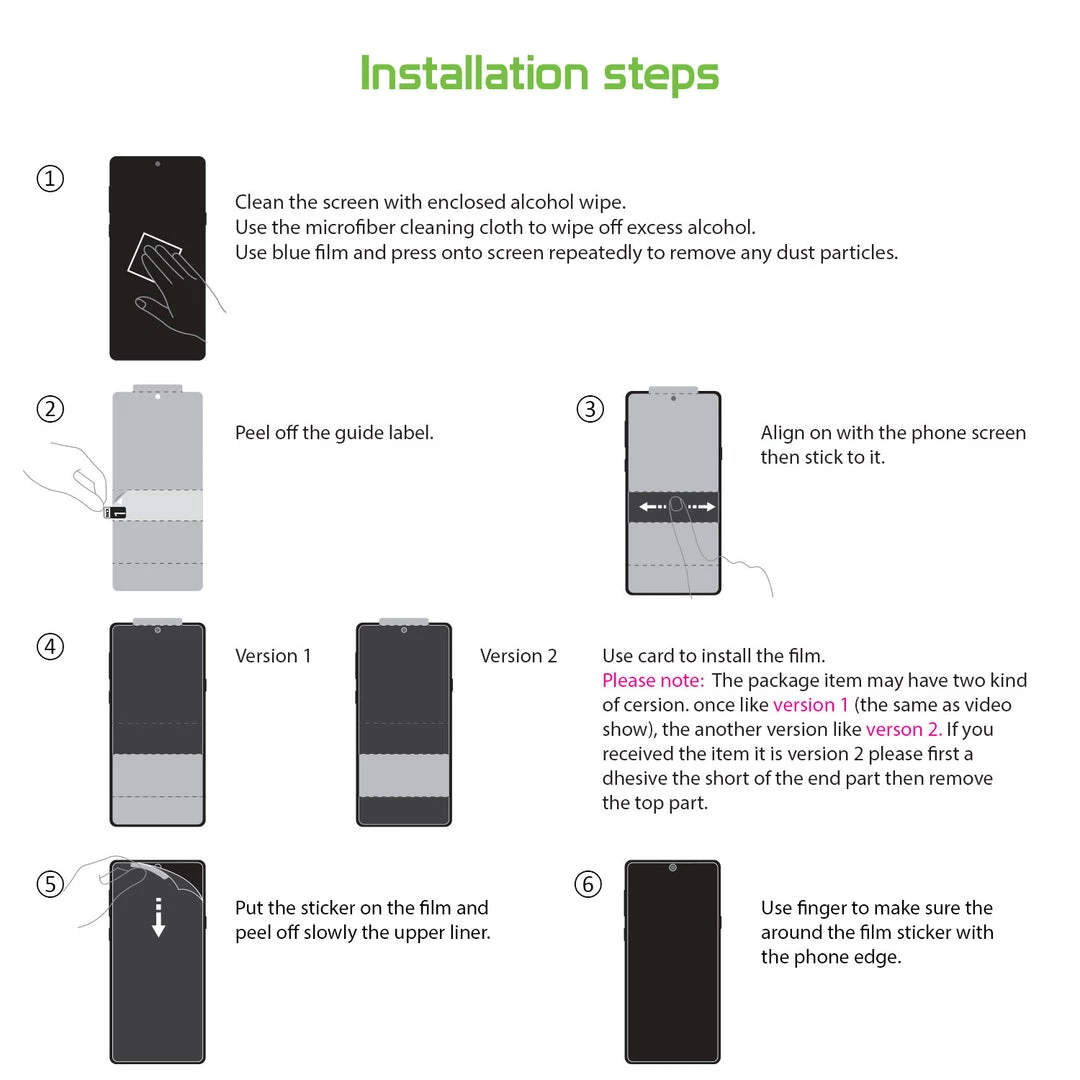 Installation steps

①

Clean the screen with enclosed alcohol wipe.
Use the microfiber cleaning cloth to wipe off excess alcohol.
Use blue film and press onto screen repeatedly to remove any dust particles.

②

Peel off the guide label.

③

Align on with the phone screen then stick to it.

④

Version 1

Version 2

Use card to install the film.
Please note: The package item may have two kind of cersion. once like version 1 (the same as video show), the another version like verson 2. If you received the item it is version 2 please first a dhesive the short of the end part then remove the top part.

⑤

Put the sticker on the film and peel off slowly the upper liner.

⑥

Use finger to make sure the around the film sticker with the phone edge.