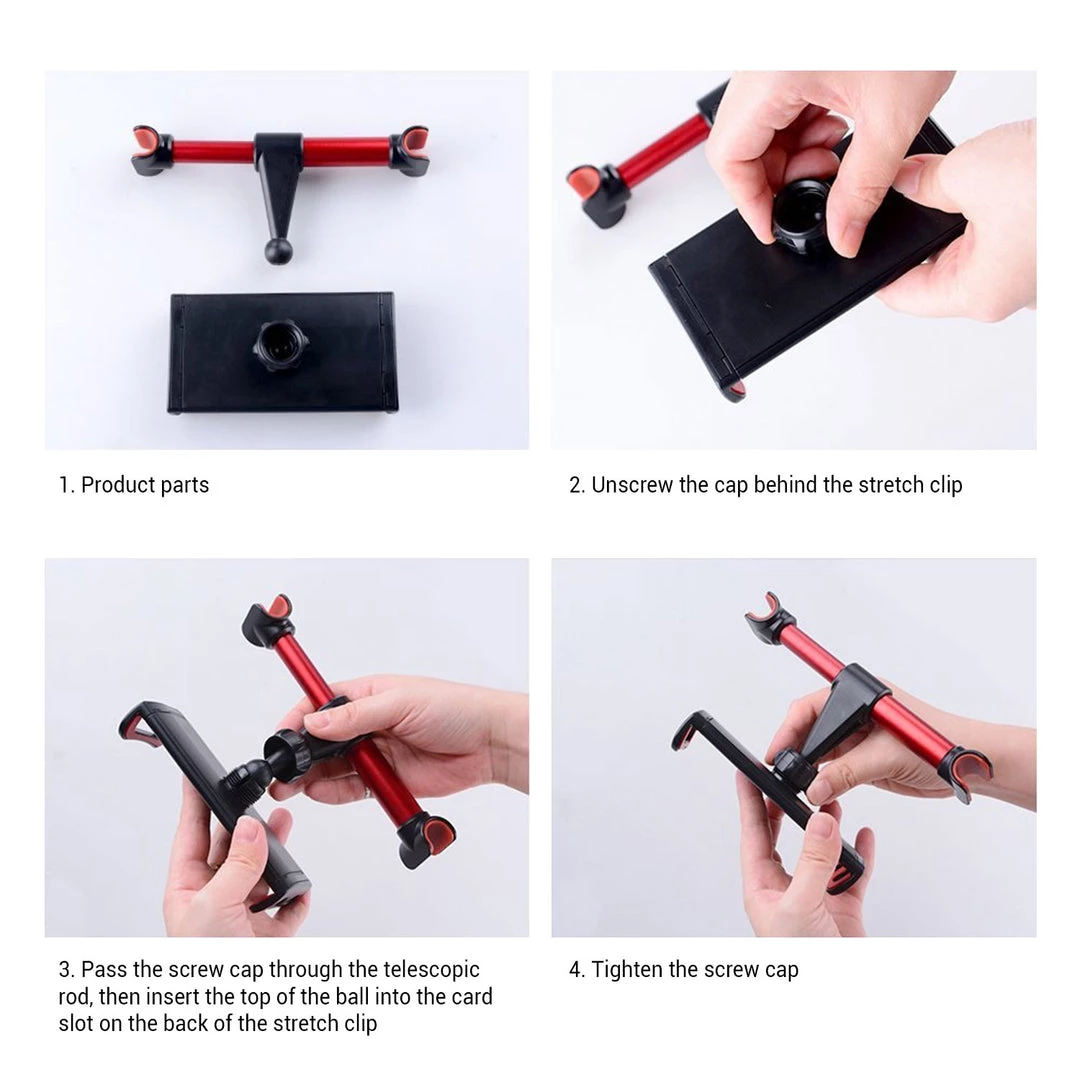 1. Product parts

2. Unscrew the cap behind the stretch clip

3. Pass the screw cap through the telescopic rod, then insert the top of the ball into the card slot on the back of the stretch clip

4. Tighten the screw cap