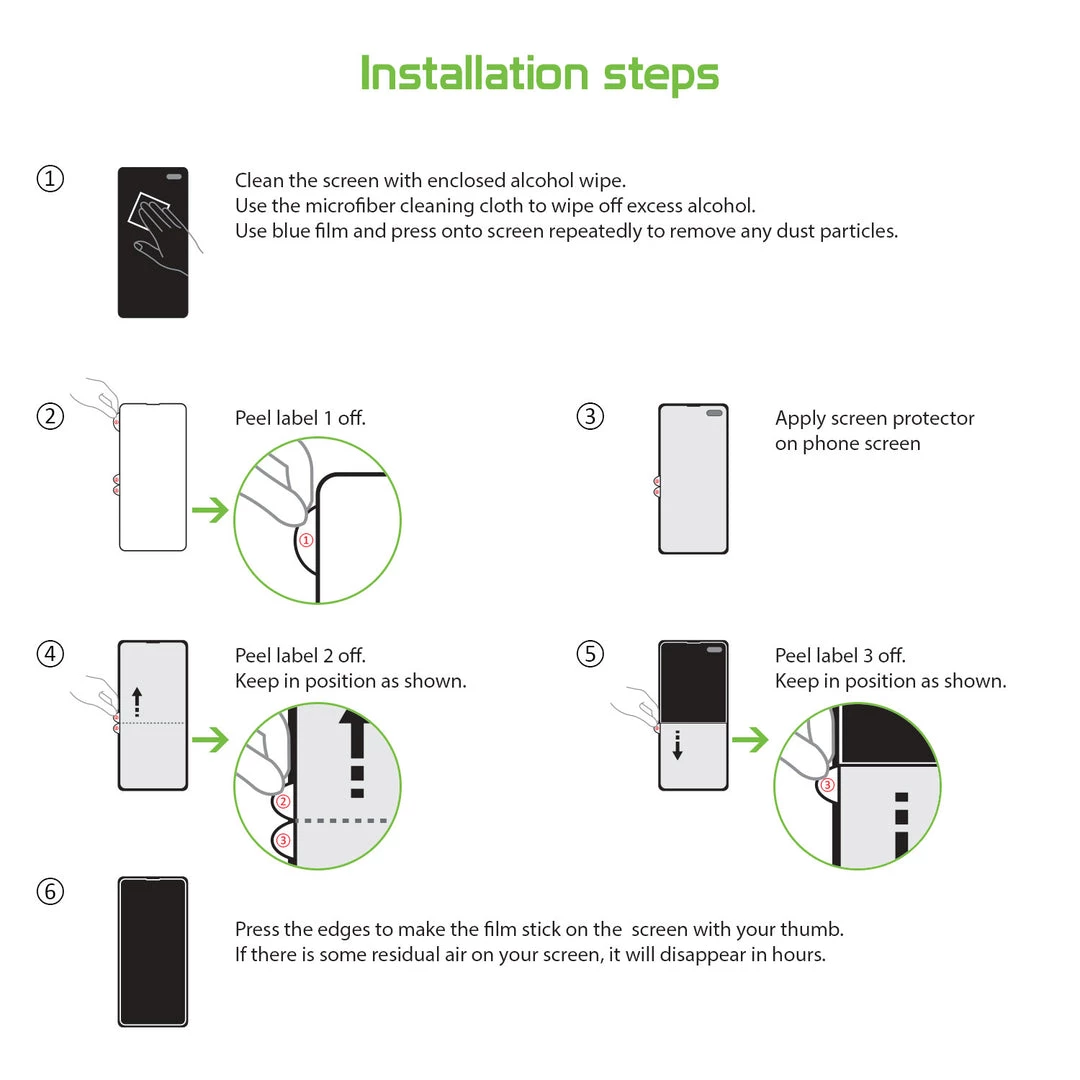 Installation steps

①

Clean the screen with enclosed alcohol wipe.
Use the microfiber cleaning cloth to wipe off excess alcohol.
Use blue film and press onto screen repeatedly to remove any dust particles.

②

Peel label 1 off.

①

③

Apply screen protector on phone screen

④

Peel label 2 off.
Keep in position as shown.

②

③

⑤

Peel label 3 off.
Keep in position as shown.

③

⑥

Press the edges to make the film stick on the  screen with your thumb.
If there is some residual air on your screen, it will disappear in hours.