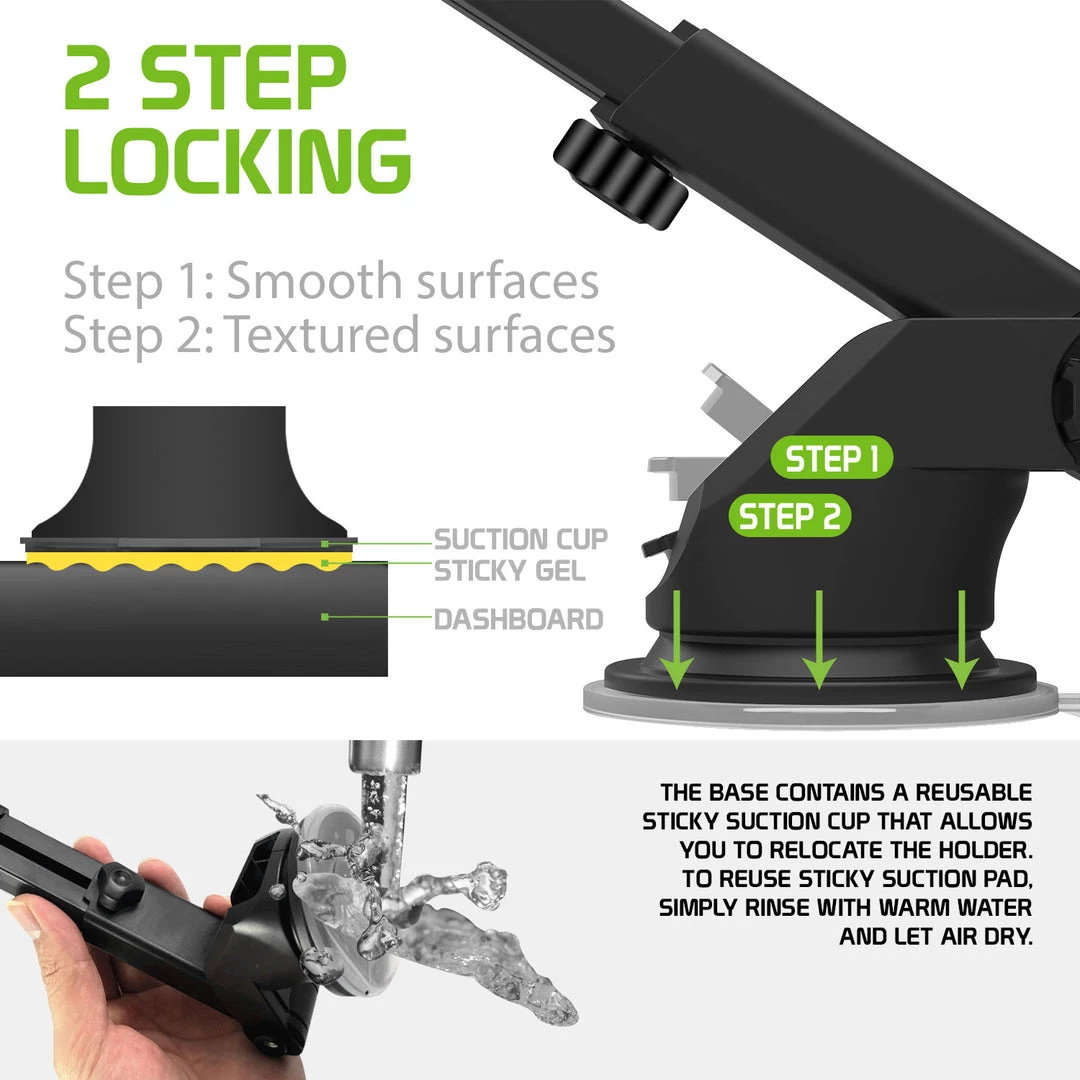 2 STEP LOCKING

Step 1: Smooth surfaces
Step 2: Textured surfaces

SUCTION CUP
STICKY GEL
DASHBOARD

STEP 1
STEP 2

THE BASE CONTAINS A REUSABLE STICKY SUCTION CUP THAT ALLOWS YOU TO RELOCATE THE HOLDER. TO REUSE STICKY SUCTION PAD, SIMPLY RINSE WITH WARM WATER AND LET AIR DRY.