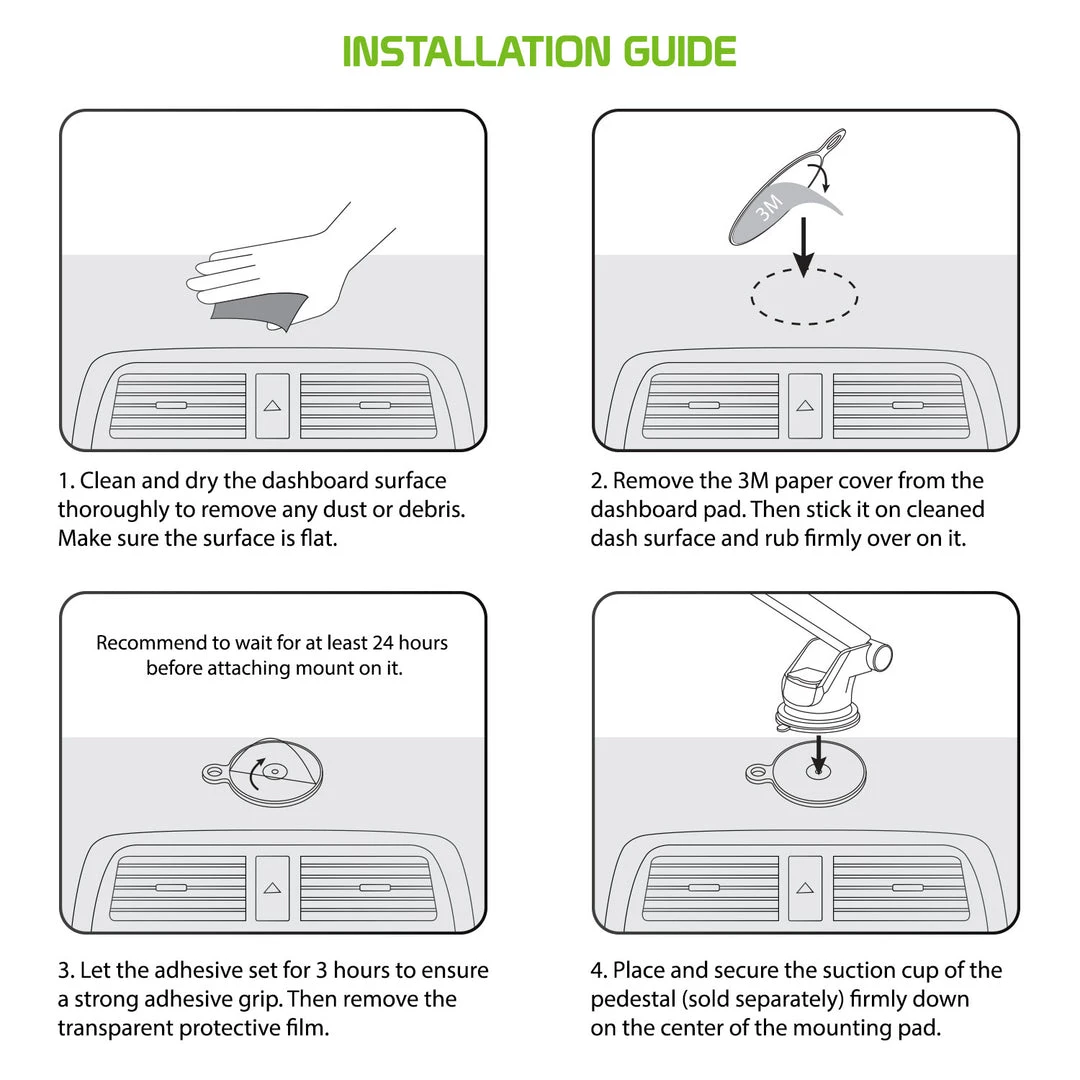 INSTALLATION GUIDE

1. Clean and dry the dashboard surface thoroughly to remove any dust or debris. Make sure the surface is flat.

3M

2. Remove the 3M paper cover from the dashboard pad. Then stick it on cleaned dash surface and rub firmly over on it.

Recommend to wait for at least 24 hours before attaching mount on it.

3. Let the adhesive set for 3 hours to ensure a strong adhesive grip. Then remove the transparent protective film.

4. Place and secure the suction cup of the pedestal (sold separately) firmly down on the center of the mounting pad.