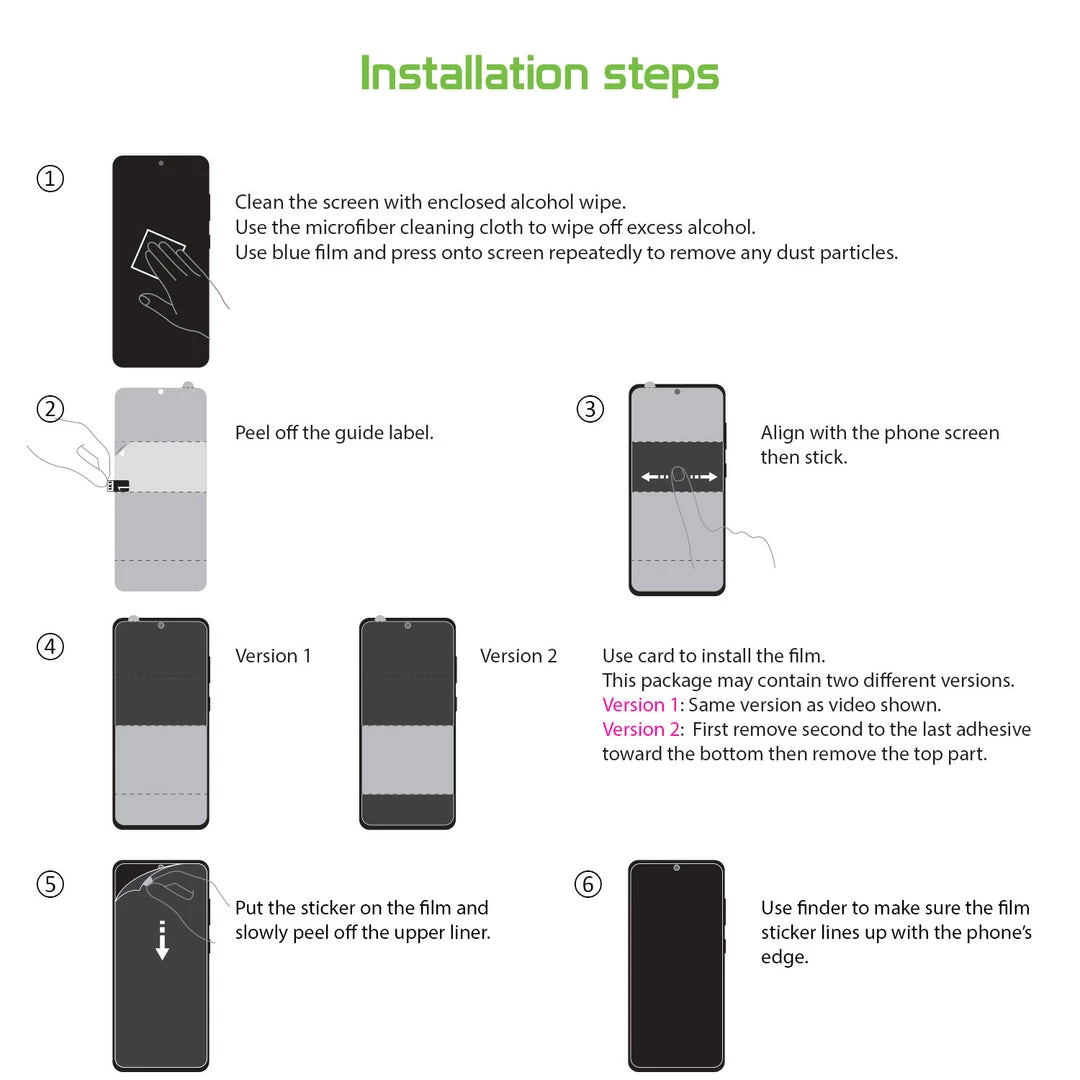 Installation steps

①

Clean the screen with enclosed alcohol wipe.
Use the microfiber cleaning cloth to wipe off excess alcohol.
Use blue film and press onto screen repeatedly to remove any dust particles.

②

Peel off the guide label.

③

Align with the phone screen then stick.

④

Version 1

Version 2

Use card to install the film.
This package may contain two different versions.
Version 1: Same version as video shown.
Version 2: First remove second to the last adhesive toward the bottom then remove the top part.

⑤

Put the sticker on the film and slowly peel off the upper liner.

⑥

Use finder to make sure the film sticker lines up with the phone's edge.