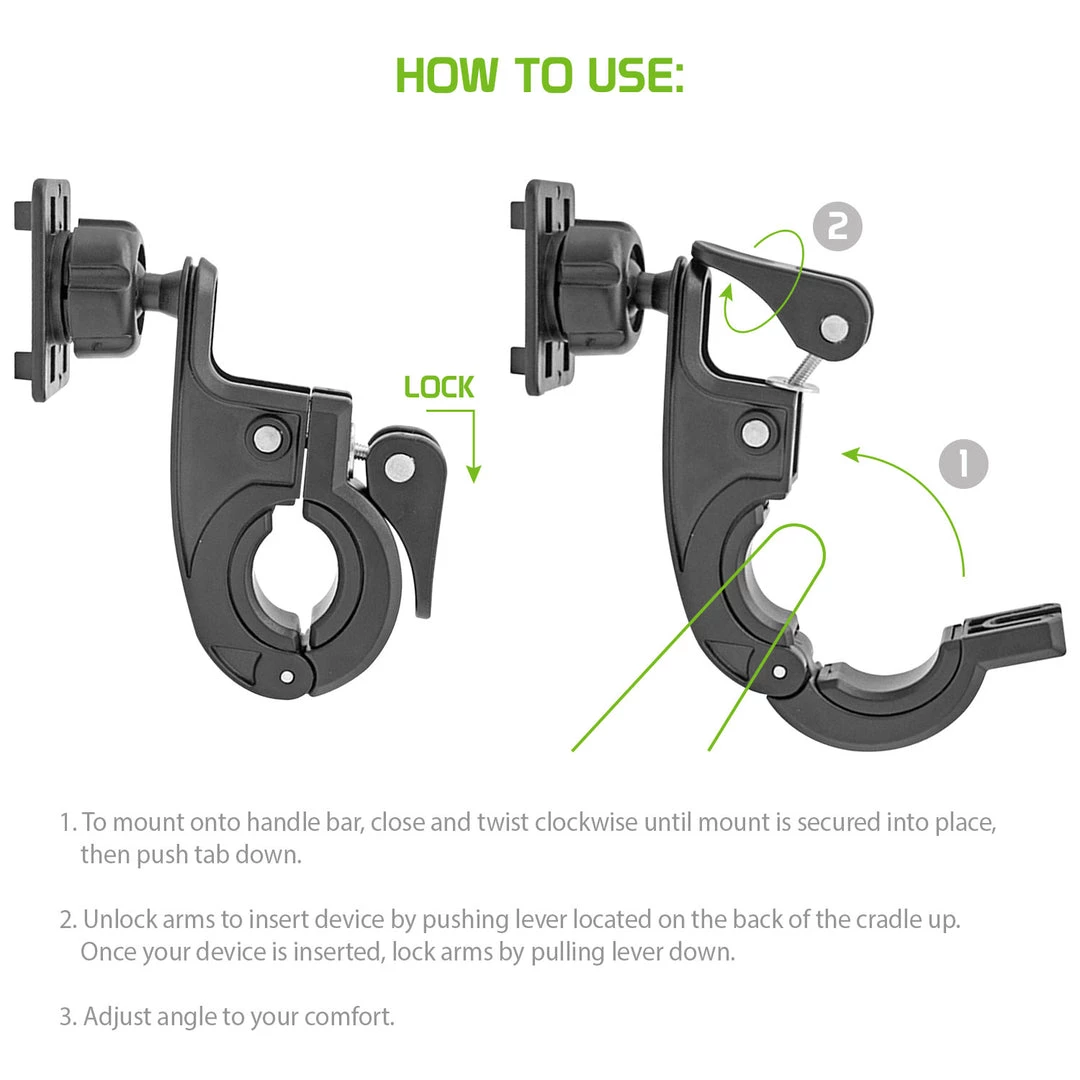 HOW TO USE:

LOCK

2

1

1. To mount onto handle bar, close and twist clockwise until mount is secured into place, then push tab down.

2. Unlock arms to insert device by pushing lever located on the back of the cradle up. Once your device is inserted, lock arms by pulling lever down.

3. Adjust angle to your comfort.