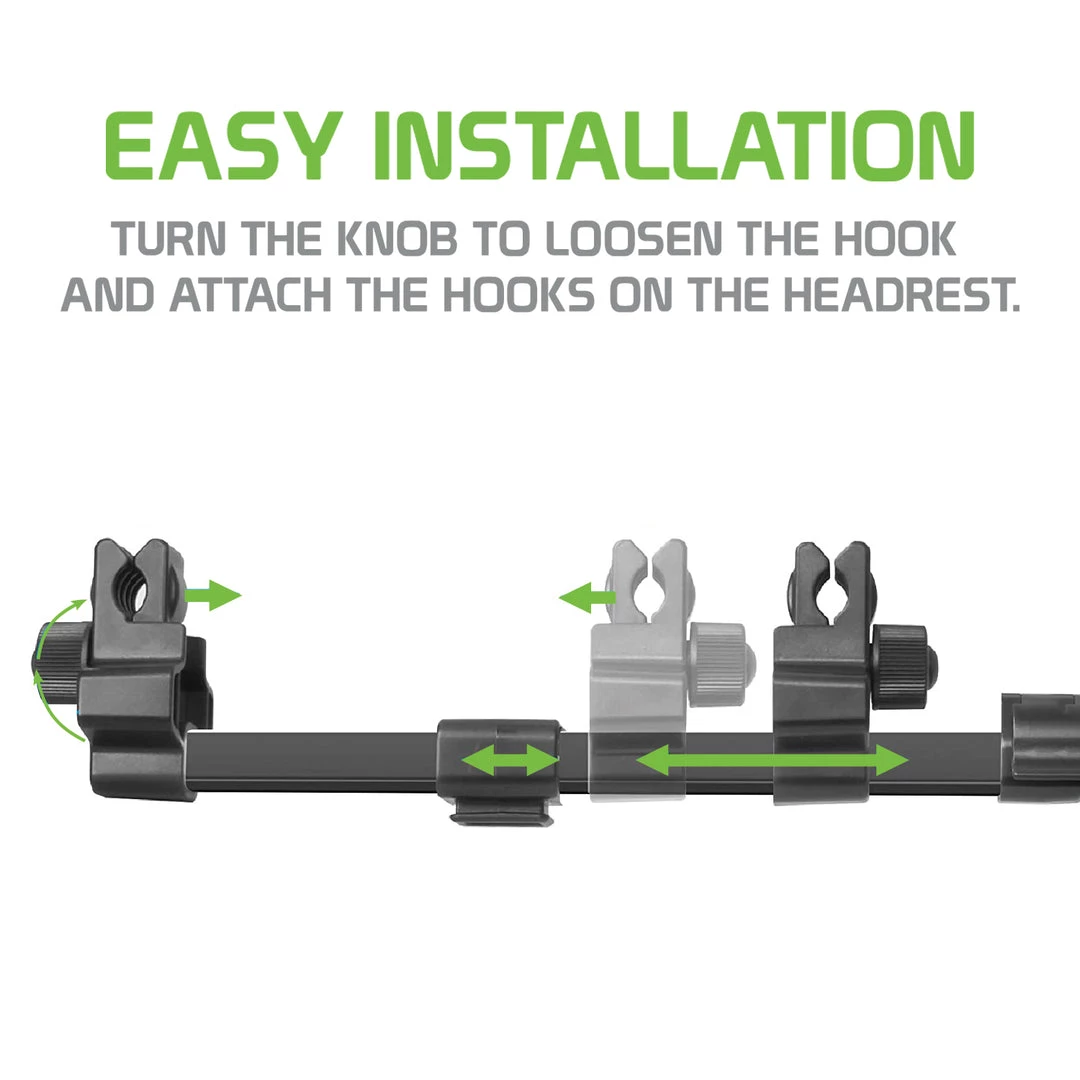 EASY INSTALLATION

TURN THE KNOB TO LOOSEN THE HOOK AND ATTACH THE HOOKS ON THE HEADREST.